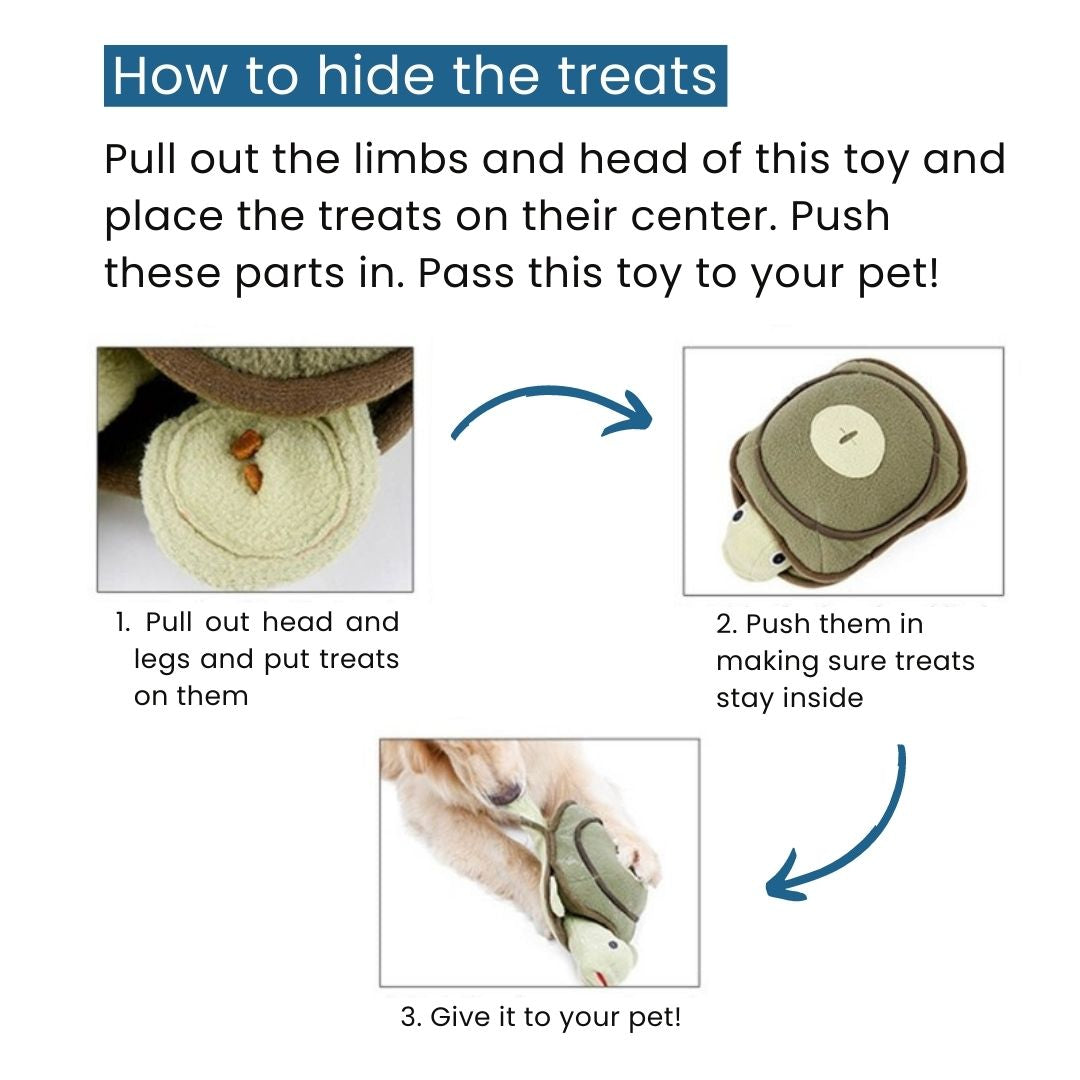 How to hide the treats

Pull out the limbs and head of this toy and place the treats on their center. Push these parts in. Pass this toy to your pet!

1. Pull out head and legs and put treats on them

2. Push them in making sure treats stay inside

3. Give it to your pet!